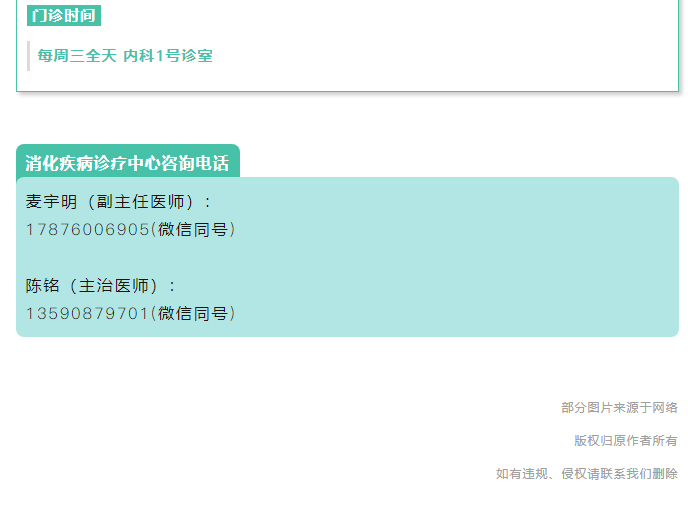 门诊时间

每周三全天 内科1号诊室

消化疾病诊疗中心咨询电话

麦宇明（副主任医师）：
17876006905(微信同号)

陈铭（主治医师）：
13590879701(微信同号)

部分图片来源于网络

版权归原作者所有

如有违规、侵权请联系我们删除