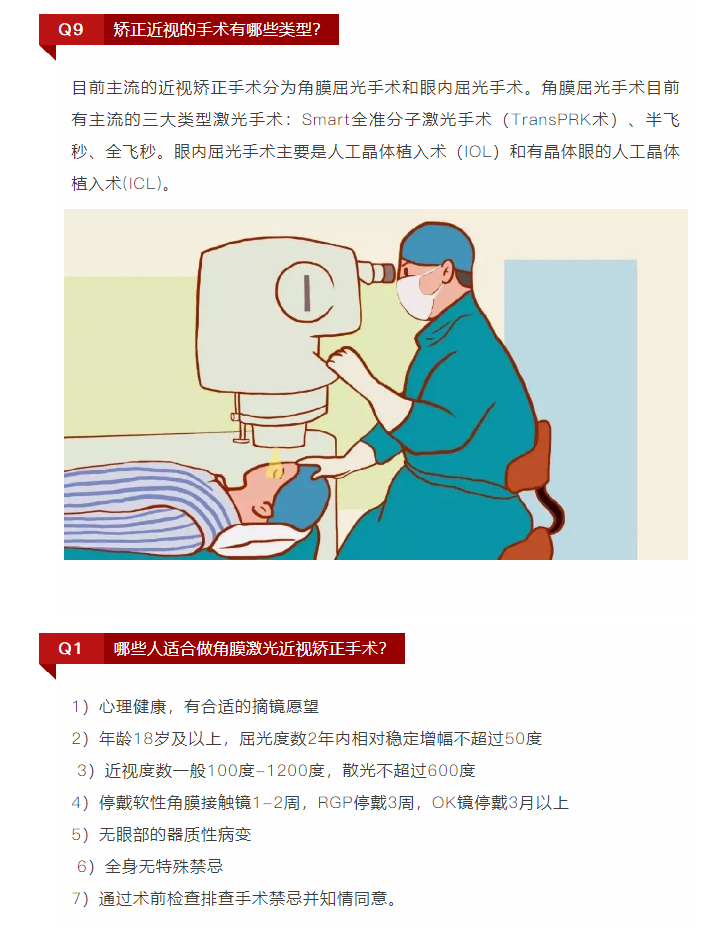 Q9 矫正近视的手术有哪些类型？

目前主流的近视矫正手术分为角膜屈光手术和眼内屈光手术。角膜屈光手术目前有主流的三大类型激光手术：Smart全准分子激光手术（TransPRK术）、半飞秒、全飞秒。眼内屈光手术主要是人工晶体植入术（IOL）和有晶体眼的人工晶体植入术(ICL)。

Q1 哪些人适合做角膜激光近视矫正手术？

1）心理健康，有合适的摘镜愿望
2）年龄18岁及以上，屈光度数2年内相对稳定增幅不超过50度
3）近视度数一般100度-1200度，散光不超过600度
4）停戴软性角膜接触镜1-2周，RGP停戴3周，OK镜停戴3月以上
5）无眼部的器质性病变
6）全身无特殊禁忌
7）通过术前检查排查手术禁忌并知情同意。