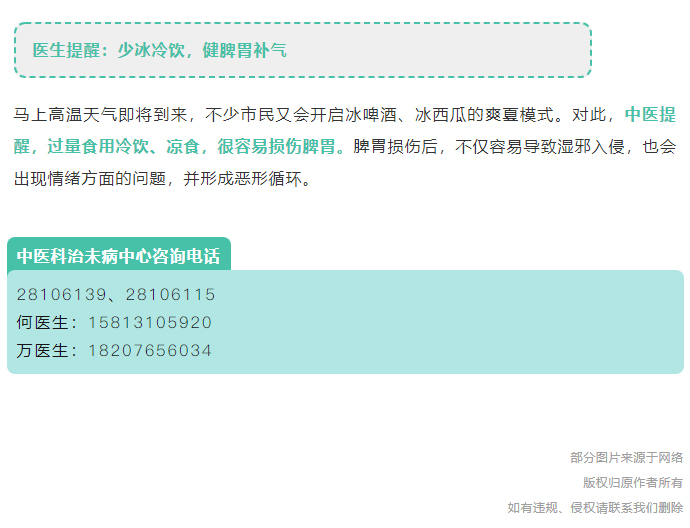 医生提醒：少冰冷饮，健脾胃补气

马上高温天气即将到来，不少市民又会开启冰啤酒、冰西瓜的爽夏模式。对此，中医提醒，过量食用冷饮、凉食，很容易损伤脾胃。脾胃损伤后，不仅容易导致湿邪入侵，也会出现情绪方面的问题，并形成恶形循环。

中医科治未病中心咨询电话

28106139、28106115
何医生：15813105920
万医生：18207656034

部分图片来源于网络
版权归原作者所有
如有违规、侵权请联系我们删除